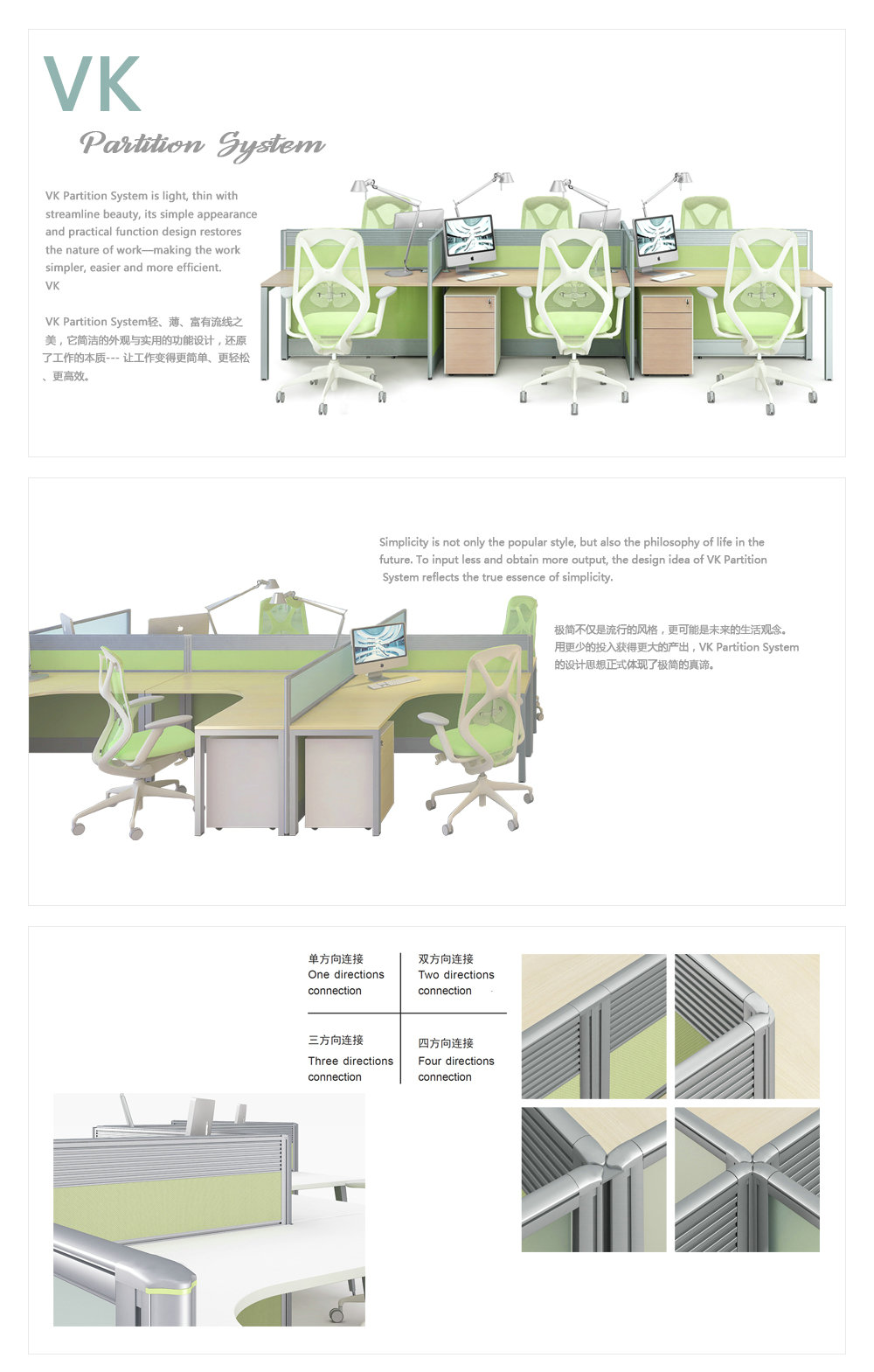 VK

Partition System

VK Partition System is light, thin with streamline beauty, its simple appearance and practical function design restores the nature of work—making the work simpler, easier and more efficient.
VK

VK Partition System轻、薄、富有流线之美，它简洁的外观与实用的功能设计，还原了工作的本质--- 让工作变得更简单、更轻松、更高效。

Simplicity is not only the popular style, but also the philosophy of life in the future. To input less and obtain more output, the design idea of VK Partition System reflects the true essence of simplicity.

极简不仅是流行的风格，更可能是未来的生活观念。用更少的投入获得更大的产出，VK Partition System的设计思想正式体现了极简的真谛。

单方向连接
One directions connection

双方向连接
Two directions connection

三方向连接
Three directions connection

四方向连接
Four directions connection